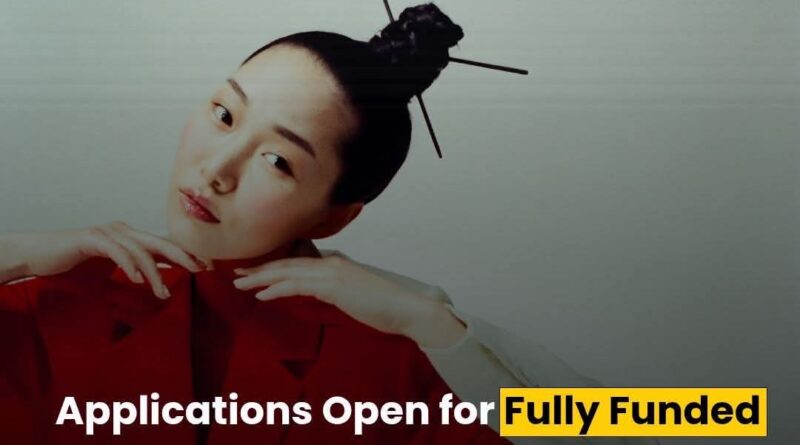 Applications Open for Fully Funded